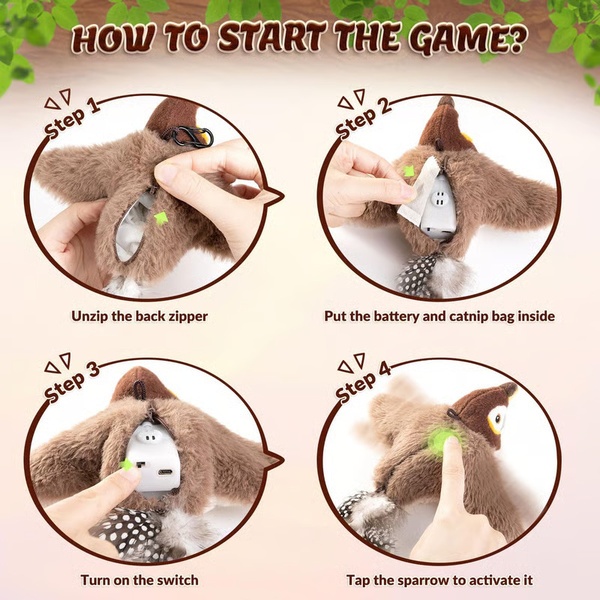 HOW TO START THE GAME?

Step 1

Unzip the back zipper

Step 2

Put the battery and catnip bag inside

Step 3

Turn on the switch

Step 4

Tap the sparrow to activate it